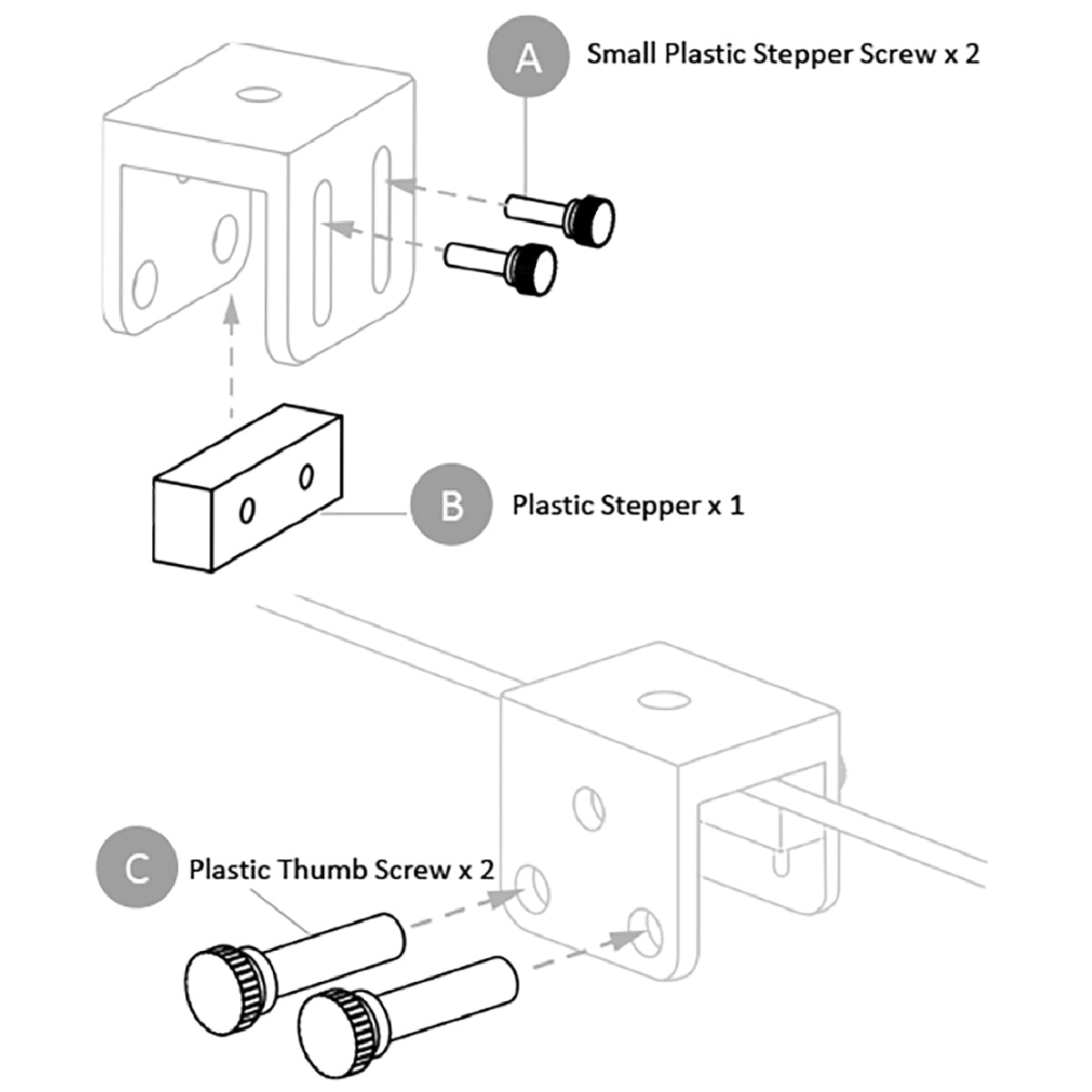 A Small Plastic Stepper Screw x 2

B Plastic Stepper x 1

C Plastic Thumb Screw x 2